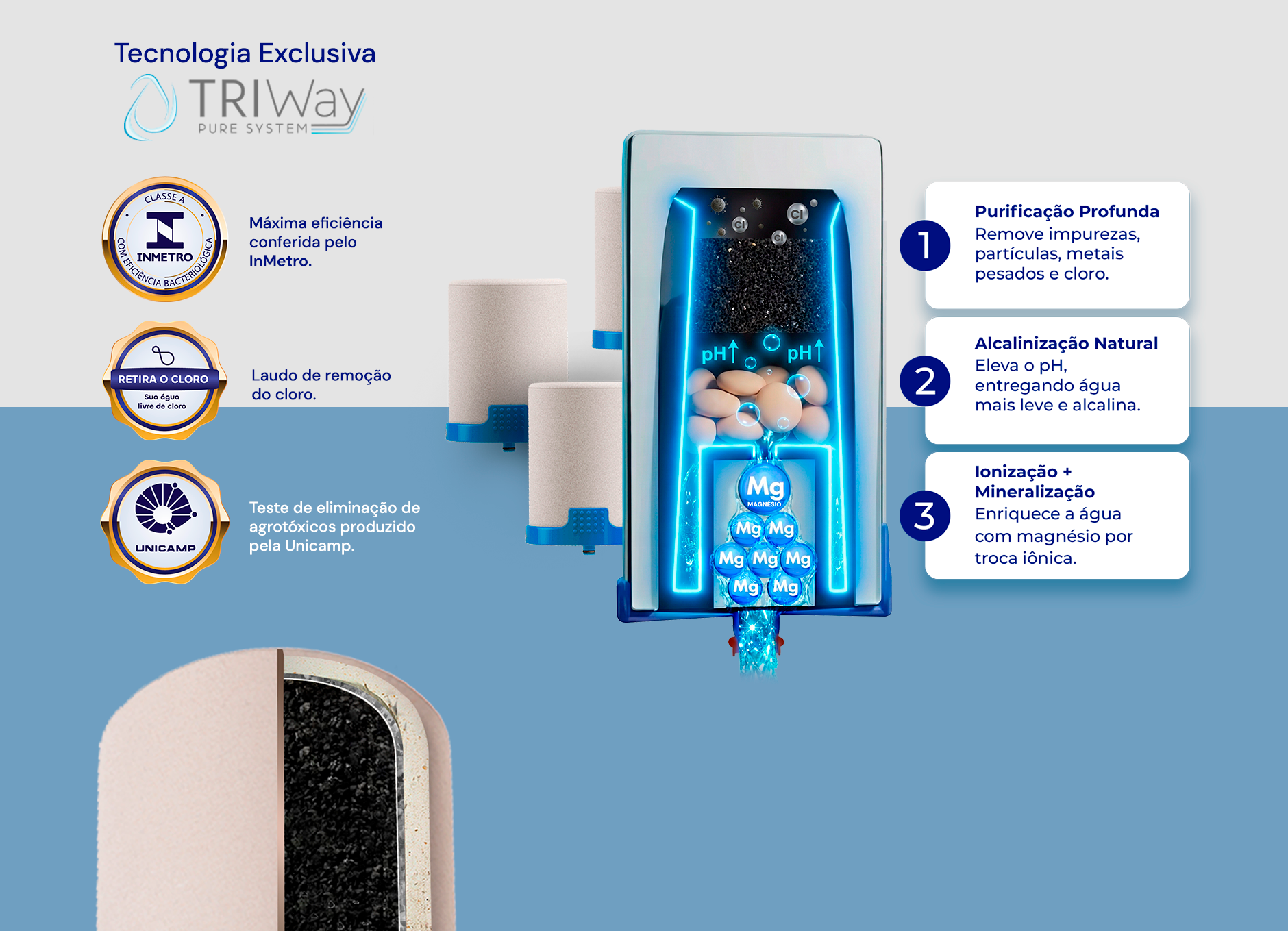 Tecnologia Exclusiva

TRIWay
PURE SYSTEM

CLASSE A
INMETRO
COM EFICIÊNCIA BACTERIOLÓGICA

Máxima eficiência conferida pelo InMetro.

RETIRA O CLORO
Sua água livre de cloro

Laudo de remoção do cloro.

UNICAMP

Teste de eliminação de agrotóxicos produzido pela Unicamp.

Cl
Cl
Cl
pH
pH
Mg
MAGNÉSIO
Mg Mg
Mg Mg Mg
Mg Mg

1
Purificação Profunda
Remove impurezas, partículas, metais pesados e cloro.

2
Alcalinização Natural
Eleva o pH, entregando água mais leve e alcalina.

3
Ionização + Mineralização
Enriquece a água com magnésio por troca iônica.