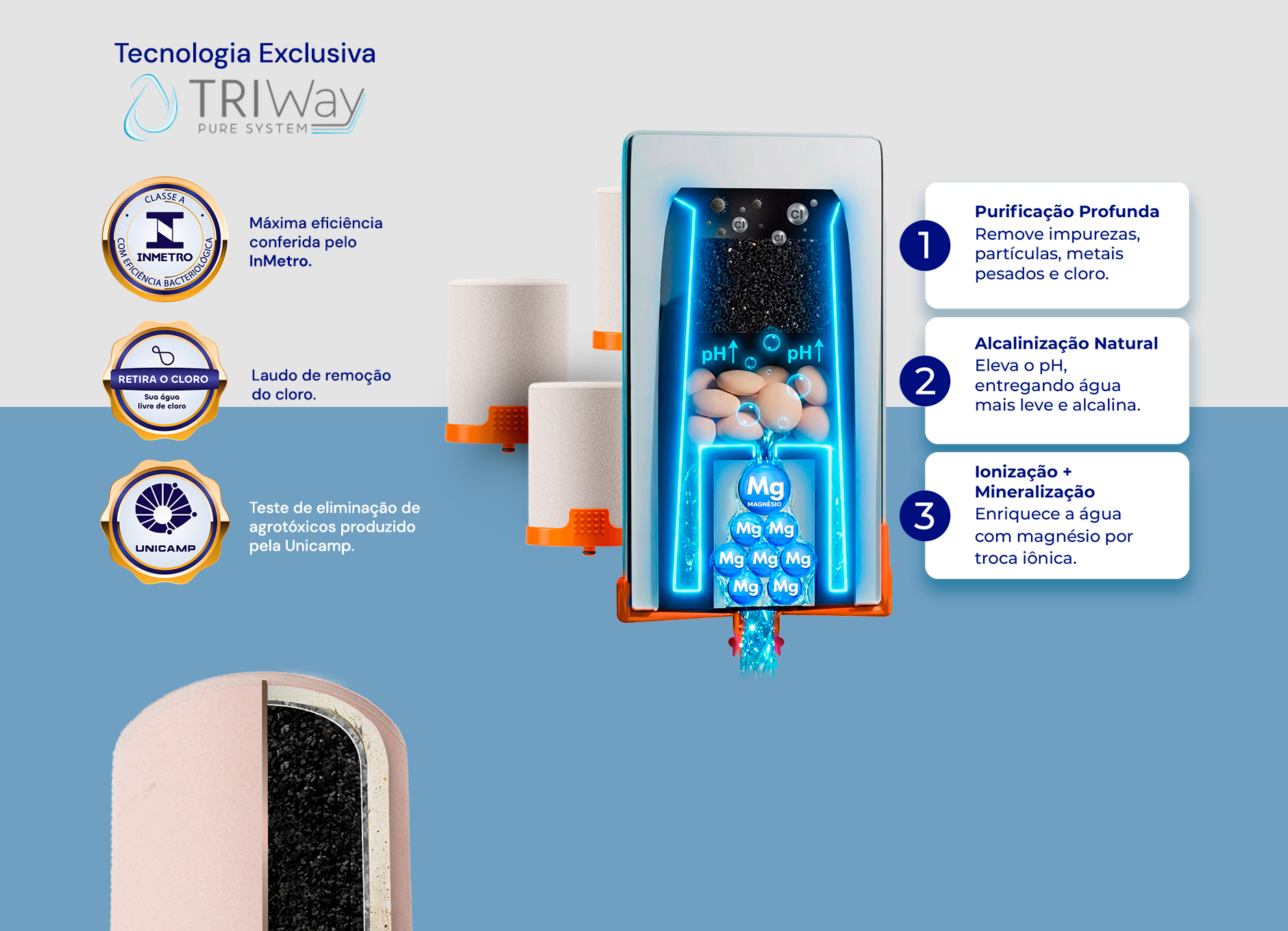 Tecnologia Exclusiva

TRIWay
PURE SYSTEM

CLASSE A
INMETRO
COM EFICIÊNCIA BACTERIOLÓGICA

Máxima eficiência conferida pelo InMetro.

RETIRA O CLORO
Sua água livre de cloro

Laudo de remoção do cloro.

UNICAMP

Teste de eliminação de agrotóxicos produzido pela Unicamp.

Cl Cl Cl
pH pH
Mg MAGNÉSIO
Mg Mg
Mg Mg Mg
Mg Mg

1
Purificação Profunda
Remove impurezas, partículas, metais pesados e cloro.

2
Alcalinização Natural
Eleva o pH, entregando água mais leve e alcalina.

3
Ionização + Mineralização
Enriquece a água com magnésio por troca iônica.